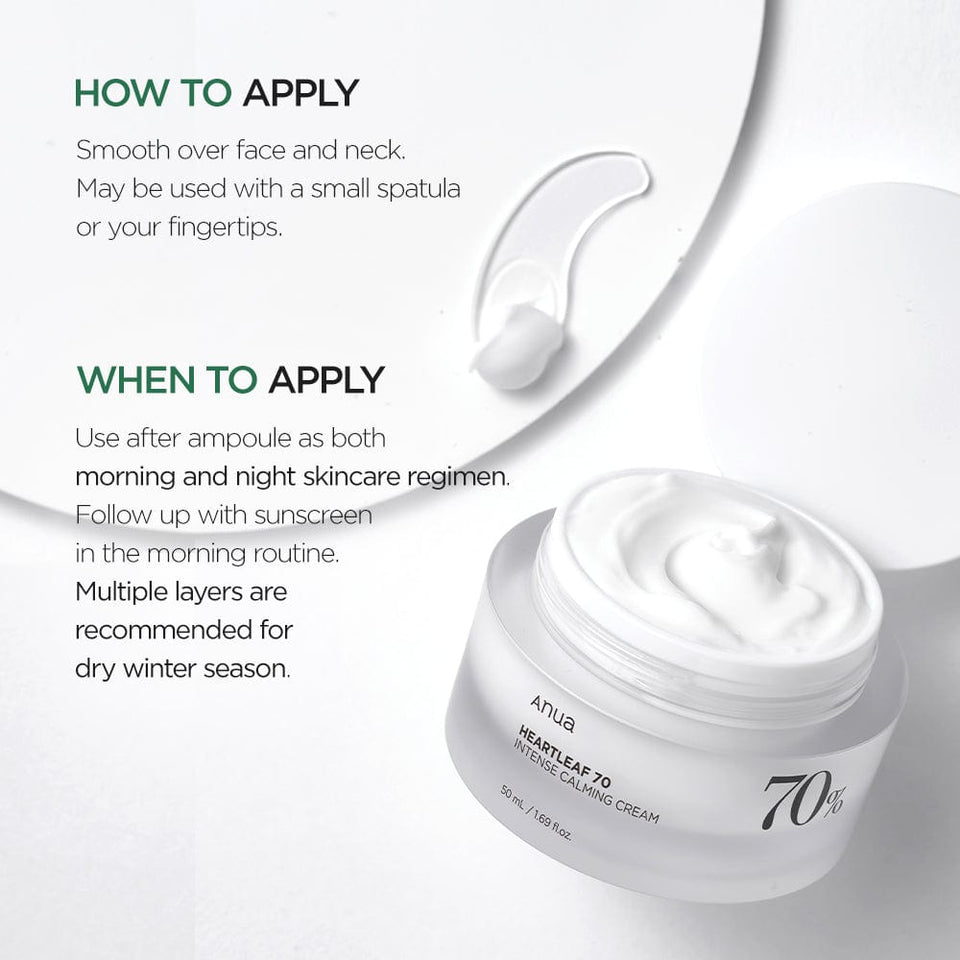 HOW TO APPLY

Smooth over face and neck. May be used with a small spatula or your fingertips.

WHEN TO APPLY

Use after ampoule as both morning and night skincare regimen. Follow up with sunscreen in the morning routine. Multiple layers are recommended for dry winter season.

Anua

HEARTLEAF 70
INTENSE CALMING CREAM

50 mL / 1.69 fl.oz.

70%